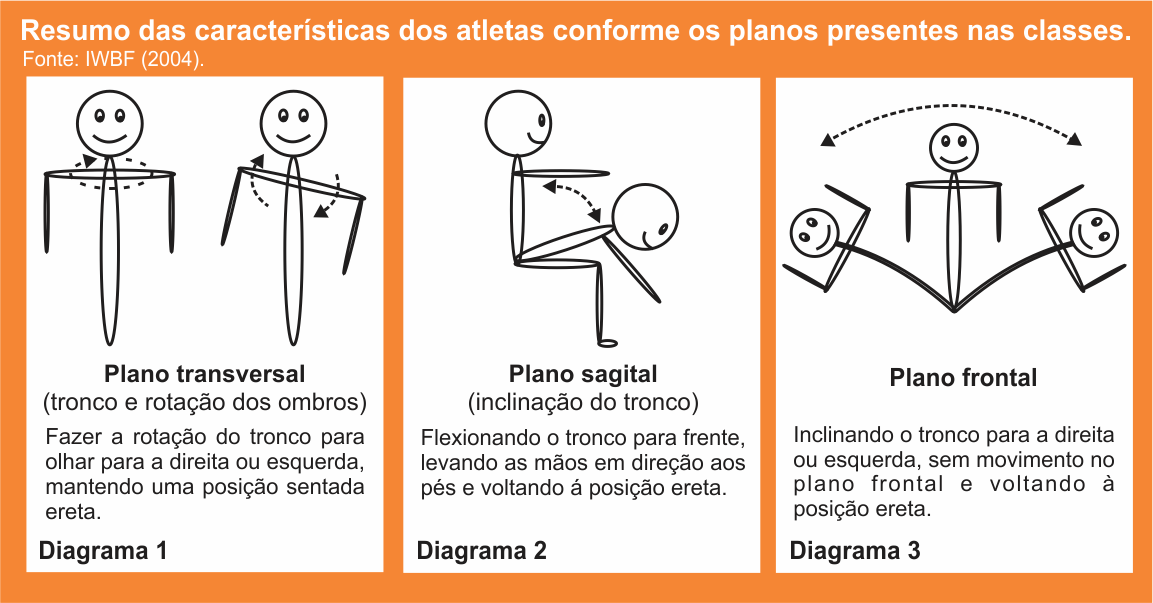 Resumo das características dos atletas conforme os planos presentes nas classes.
Fonte: IWBF (2004).

Plano transversal
(tronco e rotação dos ombros)

Fazer a rotação do tronco para olhar para a direita ou esquerda, mantendo uma posição sentada ereta.

Diagrama 1

Plano sagital
(inclinação do tronco)

Flexionando o tronco para frente, levando as mãos em direção aos pés e voltando á posição ereta.

Diagrama 2

Plano frontal

Inclinando o tronco para a direita ou esquerda, sem movimento no plano frontal e voltando à posição ereta.

Diagrama 3